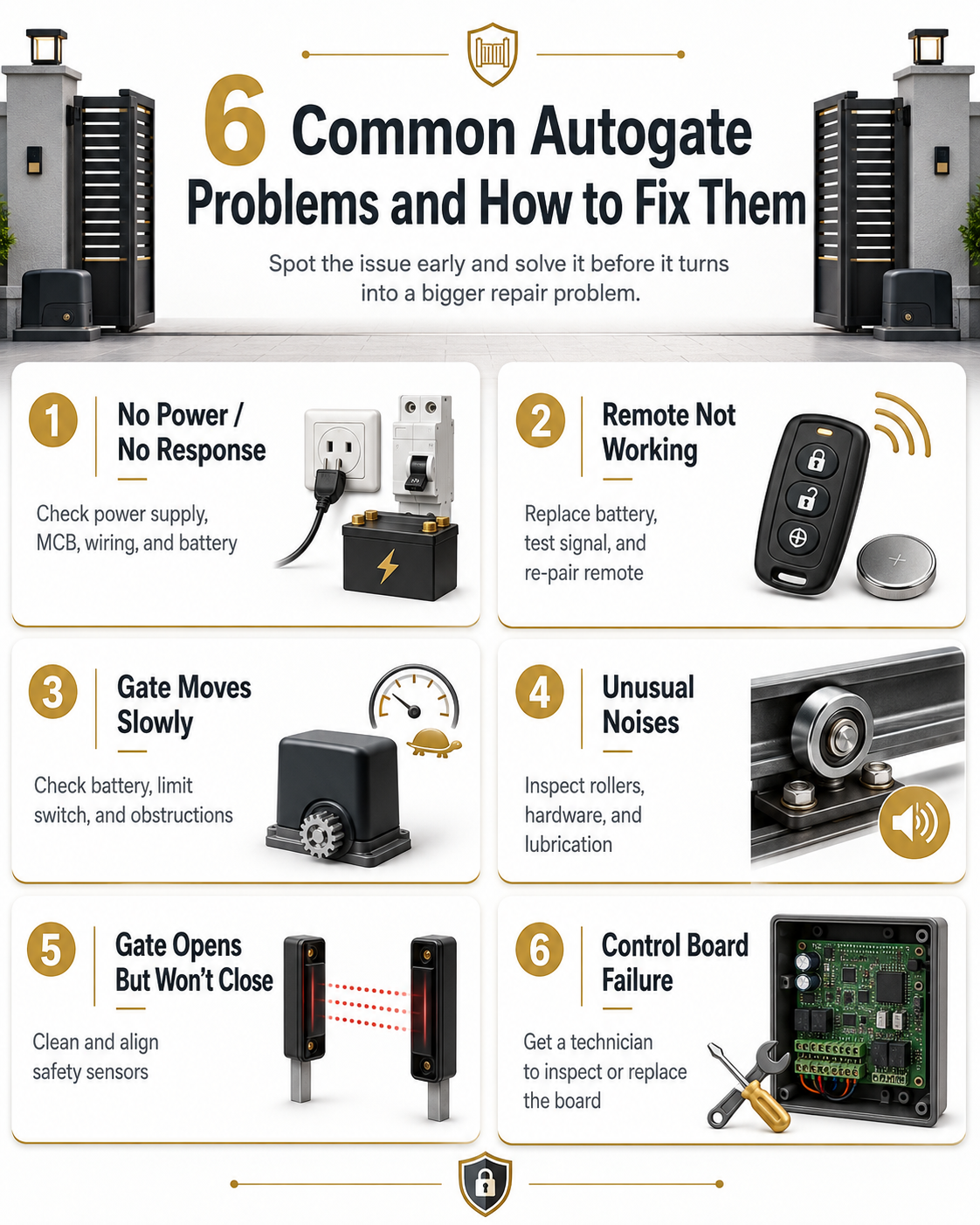 6 Common Autogate Problems and How to Fix Them

Spot the issue early and solve it before it turns into a bigger repair problem.

1 No Power / No Response

Check power supply, MCB, wiring, and battery

2 Remote Not Working

Replace battery, test signal, and re-pair remote

3 Gate Moves Slowly

Check battery, limit switch, and obstructions

4 Unusual Noises

Inspect rollers, hardware, and lubrication

5 Gate Opens But Won't Close

Clean and align safety sensors

6 Control Board Failure

Get a technician to inspect or replace the board